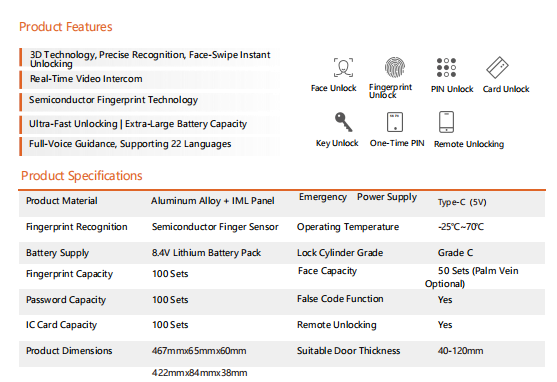 Product Features

3D Technology, Precise Recognition, Face-Swipe Instant Unlocking

Real-Time Video Intercom

Semiconductor Fingerprint Technology

Ultra-Fast Unlocking | Extra-Large Battery Capacity

Full-Voice Guidance, Supporting 22 Languages

Face Unlock
Fingerprint Unlock
PIN Unlock
Card Unlock
Key Unlock
One-Time PIN
Remote Unlocking

Product Specifications

| Product Material | Aluminum Alloy + IML Panel | Emergency Power Supply | Type-C (5V) |
|---|---|---|---|
| Fingerprint Recognition | Semiconductor Finger Sensor | Operating Temperature | -25℃~70℃ |
| Battery Supply | 8.4V Lithium Battery Pack | Lock Cylinder Grade | Grade C |
| Fingerprint Capacity | 100 Sets | Face Capacity | 50 Sets (Palm Vein Optional) |
| Password Capacity | 100 Sets | False Code Function | Yes |
| IC Card Capacity | 100 Sets | Remote Unlocking | Yes |
| Product Dimensions | 467mmx65mmx60mm | Suitable Door Thickness | 40-120mm |
| | 422mmx84mmx38mm | | |