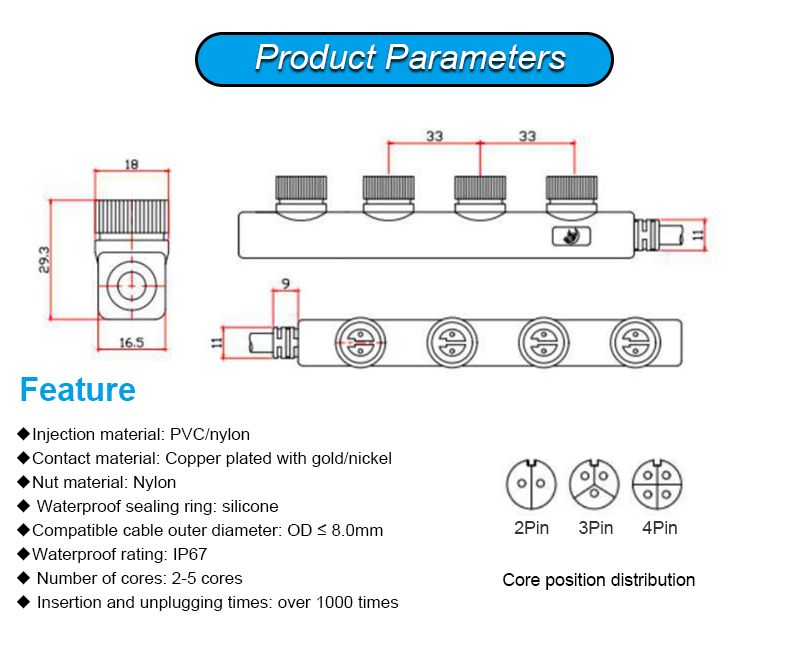 Product Parameters

18

29.3

16.5

33 33

11

9

11

Feature

◆Injection material: PVC/nylon
◆Contact material: Copper plated with gold/nickel
◆Nut material: Nylon
◆ Waterproof sealing ring: silicone
◆Compatible cable outer diameter: OD ≤ 8.0mm
◆Waterproof rating: IP67
◆ Number of cores: 2-5 cores
◆ Insertion and unplugging times: over 1000 times

2Pin 3Pin 4Pin

Core position distribution