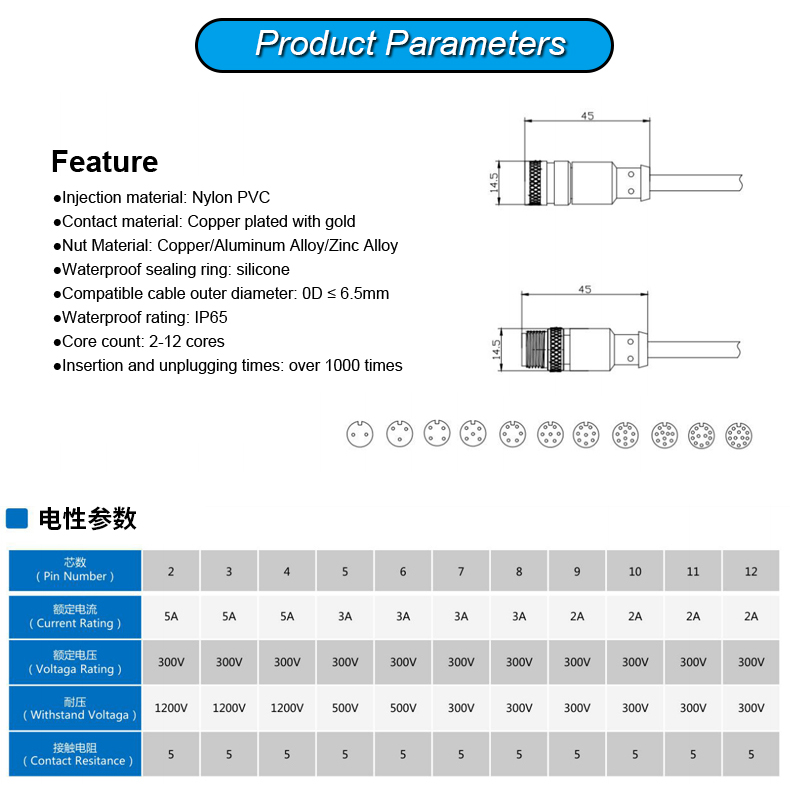 Product Parameters

Feature

●Injection material: Nylon PVC
●Contact material: Copper plated with gold
●Nut Material: Copper/Aluminum Alloy/Zinc Alloy
●Waterproof sealing ring: silicone
●Compatible cable outer diameter: 0D ≤ 6.5mm
●Waterproof rating: IP65
●Core count: 2-12 cores
●Insertion and unplugging times: over 1000 times

45
14.5
45
14.5

电性参数

| 芯数 ( Pin Number ) | 2 | 3 | 4 | 5 | 6 | 7 | 8 | 9 | 10 | 11 | 12 |
|---|---|---|---|---|---|---|---|---|---|---|---|
| 额定电流 ( Current Rating ) | 5A | 5A | 5A | 3A | 3A | 3A | 3A | 2A | 2A | 2A | 2A |
| 额定电压 ( Voltaga Rating ) | 300V | 300V | 300V | 300V | 300V | 300V | 300V | 300V | 300V | 300V | 300V |
| 耐压 ( Withstand Voltaga ) | 1200V | 1200V | 1200V | 500V | 500V | 300V | 300V | 300V | 300V | 300V | 300V |
| 接触电阻 ( Contact Resitance ) | 5 | 5 | 5 | 5 | 5 | 5 | 5 | 5 | 5 | 5 | 5 |