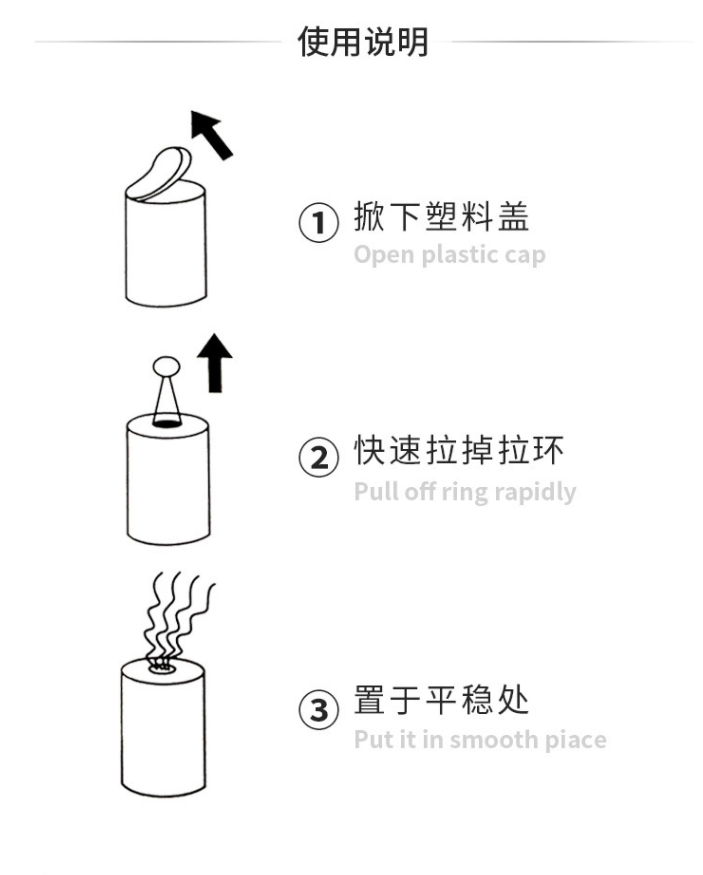 使用说明

① 掀下塑料盖
Open plastic cap

② 快速拉掉拉环
Pull off ring rapidly

③ 置于平稳处
Put it in smooth piace