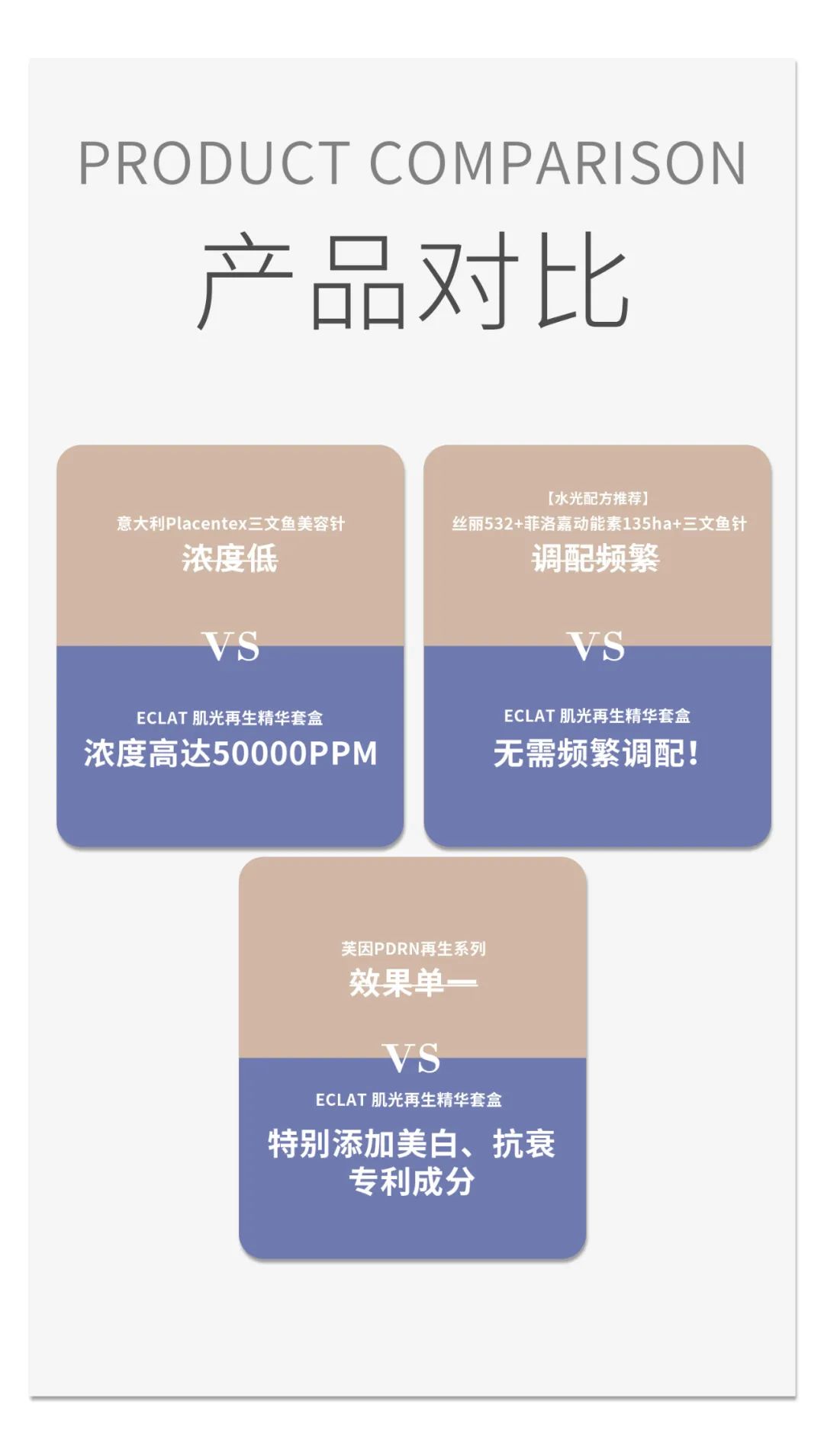 PRODUCT COMPARISON

产品对比

意大利Placentex三文鱼美容针
浓度低

VS

ECLAT 肌光再生精华套盒
浓度高达50000PPM

【水光配方推荐】
丝丽532+菲洛嘉动能素135ha+三文鱼针
调配频繁

VS

ECLAT 肌光再生精华套盒
无需频繁调配！

芙因PDRN再生系列
效果单一

VS

ECLAT 肌光再生精华套盒
特别添加美白、抗衰
专利成分