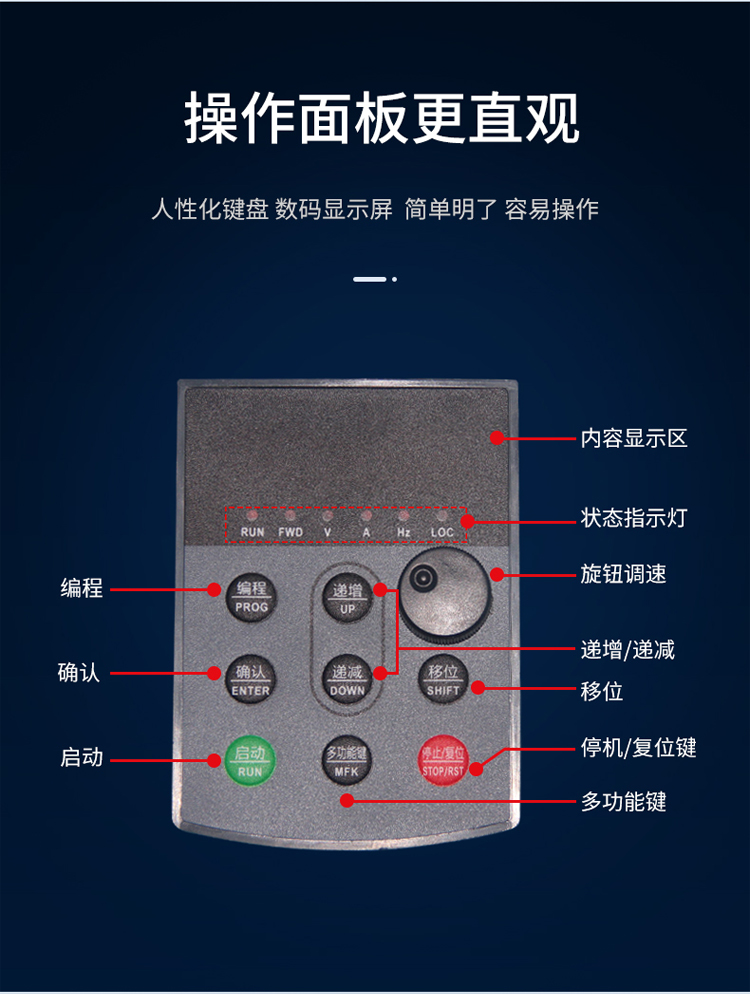 操作面板更直观

人性化键盘 数码显示屏 简单明了 容易操作

内容显示区

RUN FWD V A Hz LOC

状态指示灯

编程

编程 PROG

递增 UP

旋钮调速

递增/递减

确认

确认 ENTER

递减 DOWN

移位 SHIFT

移位

启动

启动 RUN

多功能键 MFK

停止/复位 STOP/RST

停机/复位键

多功能键