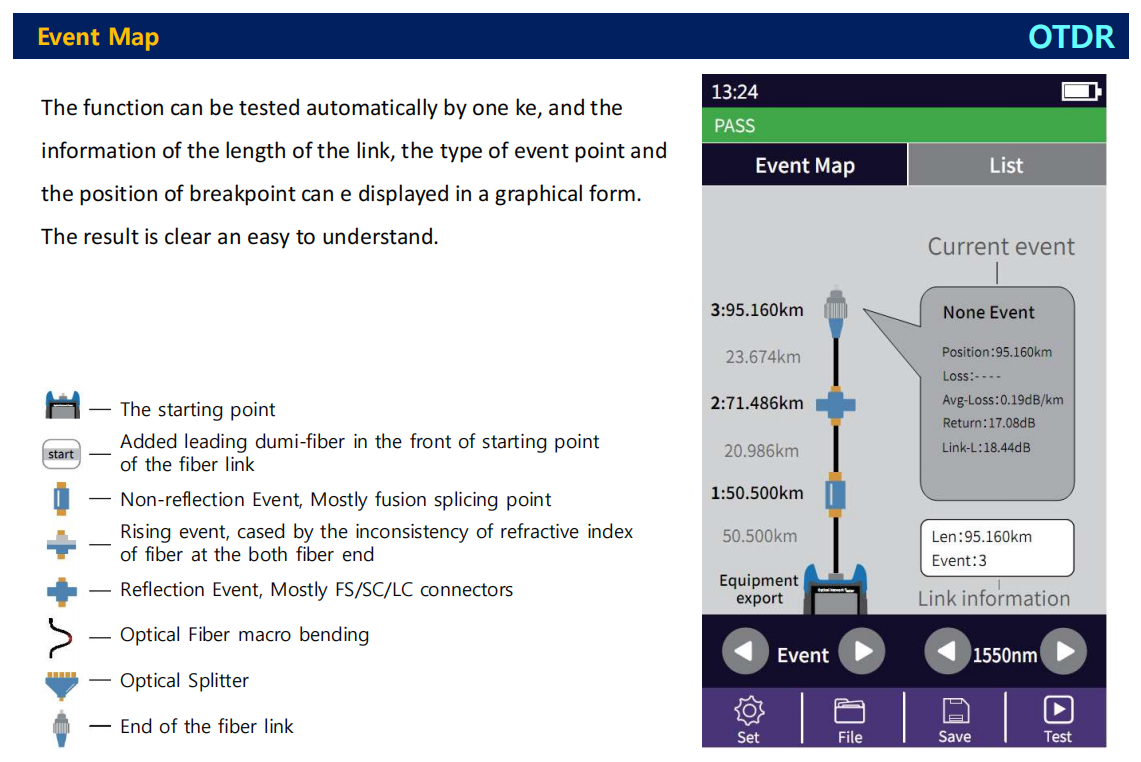 Event Map

OTDR

The function can be tested automatically by one ke, and the information of the length of the link, the type of event point and the position of breakpoint can e displayed in a graphical form. The result is clear an easy to understand.

— The starting point

start — Added leading dumi-fiber in the front of starting point of the fiber link

— Non-reflection Event, Mostly fusion splicing point

— Rising event, cased by the inconsistency of refractive index of fiber at the both fiber end

— Reflection Event, Mostly FS/SC/LC connectors

— Optical Fiber macro bending

— Optical Splitter

— End of the fiber link

13:24

PASS

Event Map

List

Current event

3:95.160km

23.674km

2:71.486km

20.986km

1:50.500km

50.500km

Equipment export

None Event

Position:95.160km

Loss:----

Avg-Loss:0.19dB/km

Return:17.08dB

Link-L:18.44dB

Len:95.160km

Event:3

Link information

Event

1550nm

Set

File

Save

Test