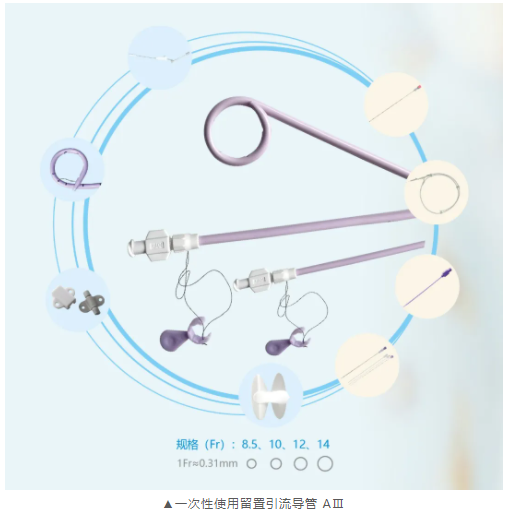 规格（Fr）：8.5、10、12、14
1Fr≈0.31mm

▲一次性使用留置引流导管 AⅢ