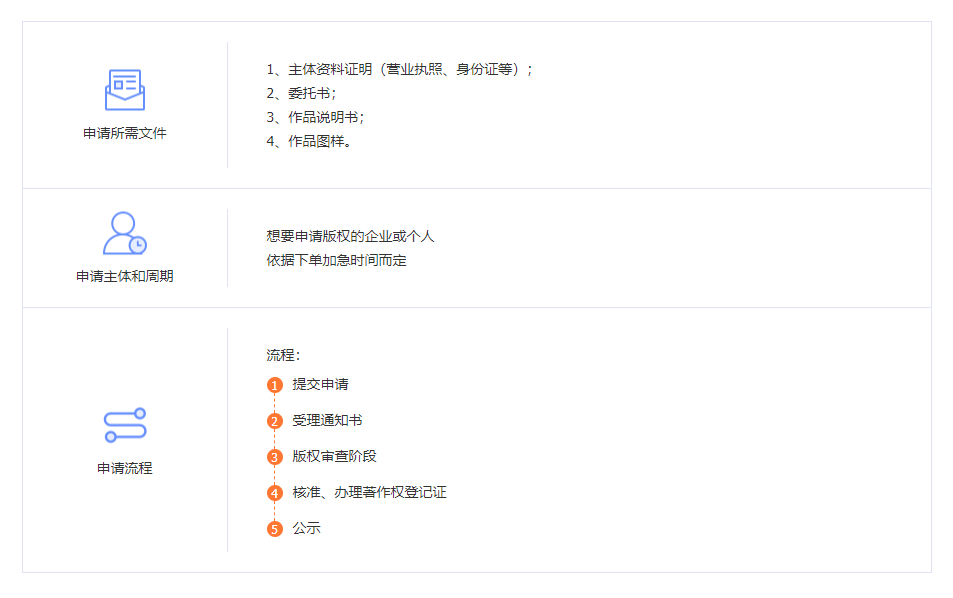 申请所需文件

1、主体资料证明（营业执照、身份证等）；
2、委托书；
3、作品说明书；
4、作品图样。

申请主体和周期

想要申请版权的企业或个人
依据下单加急时间而定

申请流程

流程：
1 提交申请
2 受理通知书
3 版权审查阶段
4 核准、办理著作权登记证
5 公示