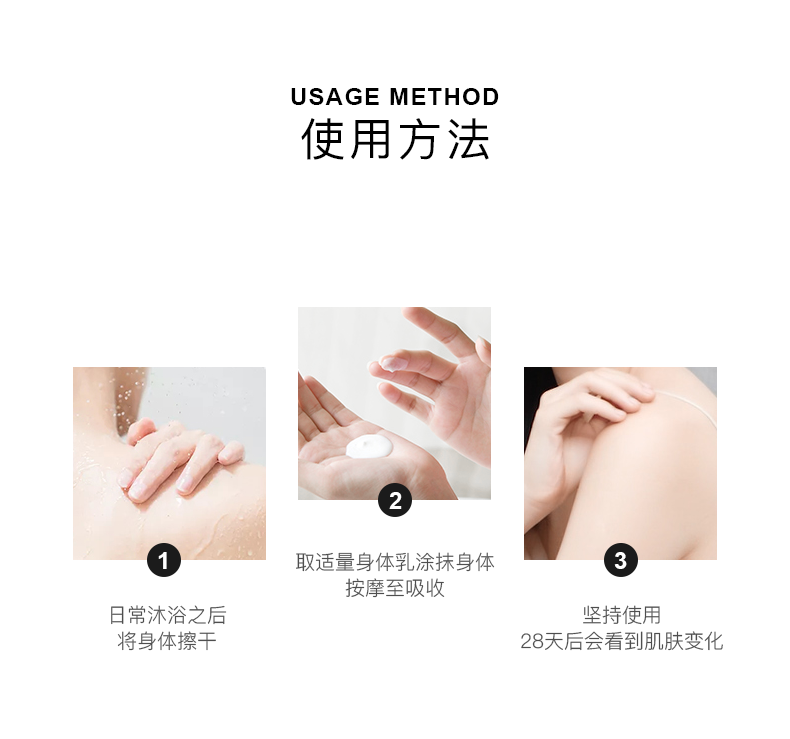 USAGE METHOD
使用方法

1
日常沐浴之后
将身体擦干

2
取适量身体乳涂抹身体
按摩至吸收

3
坚持使用
28天后会看到肌肤变化